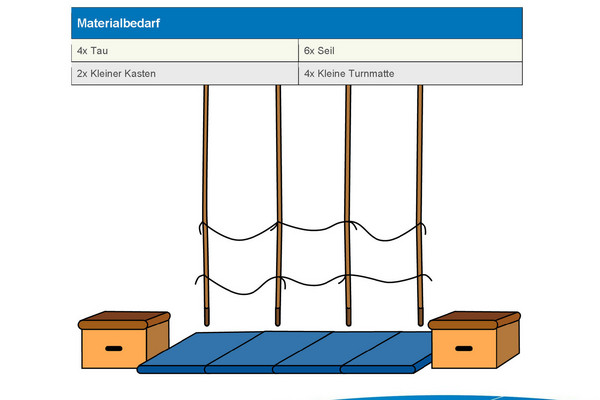 | Materialbedarf | |
|---|---|
| 4x Tau | 6x Seil |
| 2x Kleiner Kasten | 4x Kleine Turnmatte |